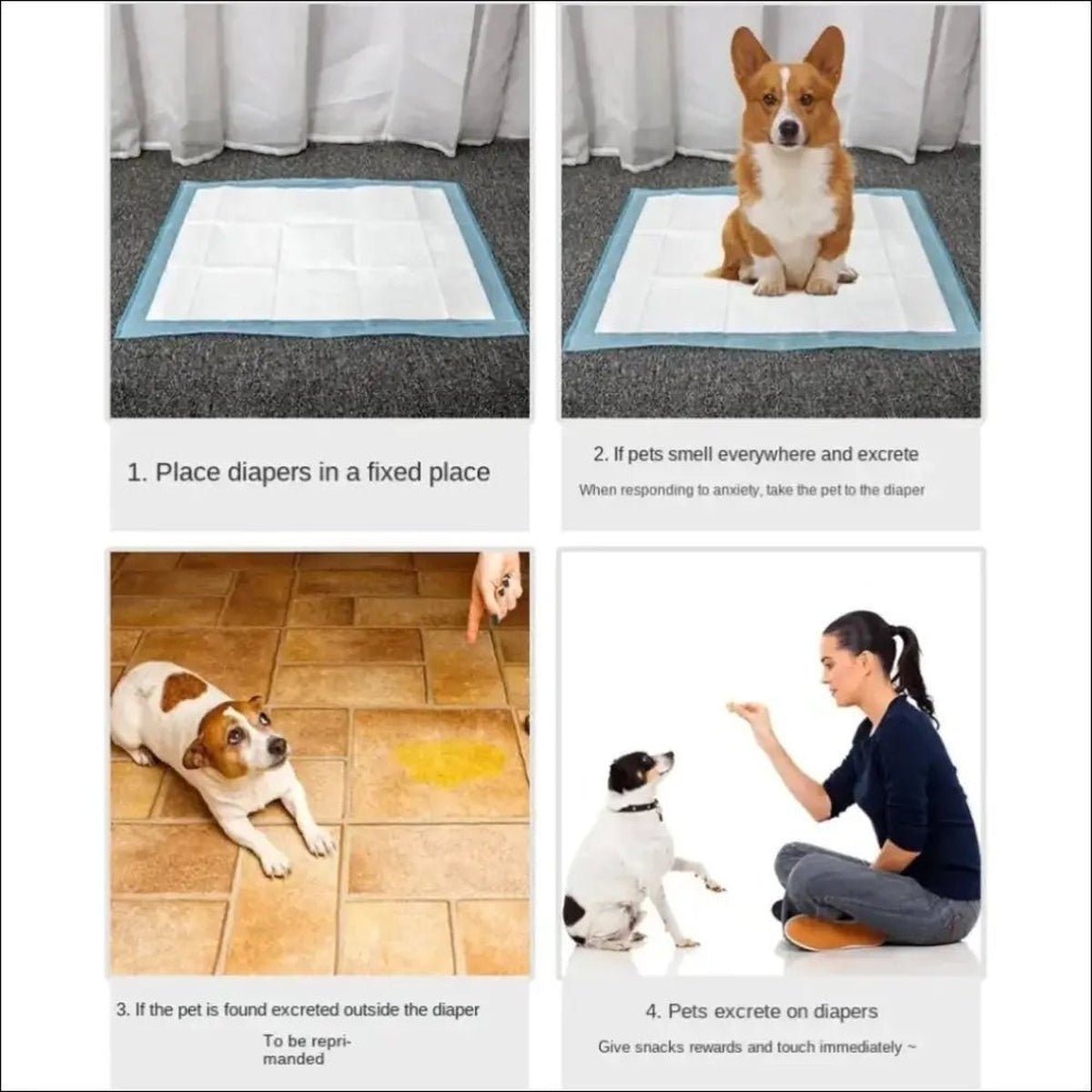 1. Place diapers in a fixed place

2. If pets smell everywhere and excrete

When responding to anxiety, take the pet to the diaper

3. If the pet is found excreted outside the diaper

To be reprimanded

4. Pets excrete on diapers

Give snacks rewards and touch immediately ~