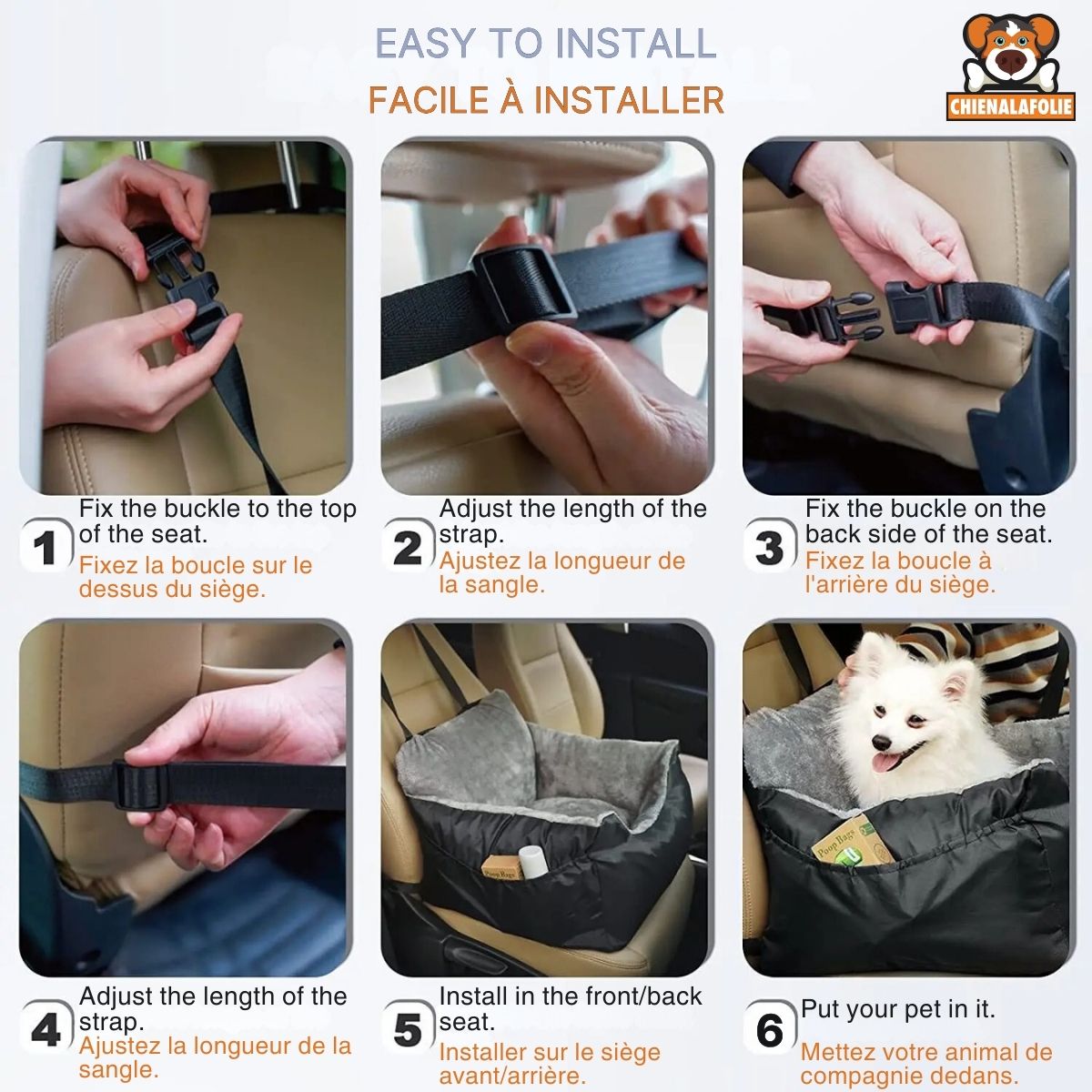 EASY TO INSTALL
FACILE À INSTALLER

CHIENALAFOLIE

1 Fix the buckle to the top of the seat.
Fixez la boucle sur le dessus du siège.

2 Adjust the length of the strap.
Ajustez la longueur de la sangle.

3 Fix the buckle on the back side of the seat.
Fixez la boucle à l'arrière du siège.

Poop Bags

Poop Bags

4 Adjust the length of the strap.
Ajustez la longueur de la sangle.

5 Install in the front/back seat.
Installer sur le siège avant/arrière.

6 Put your pet in it.
Mettez votre animal de compagnie dedans.