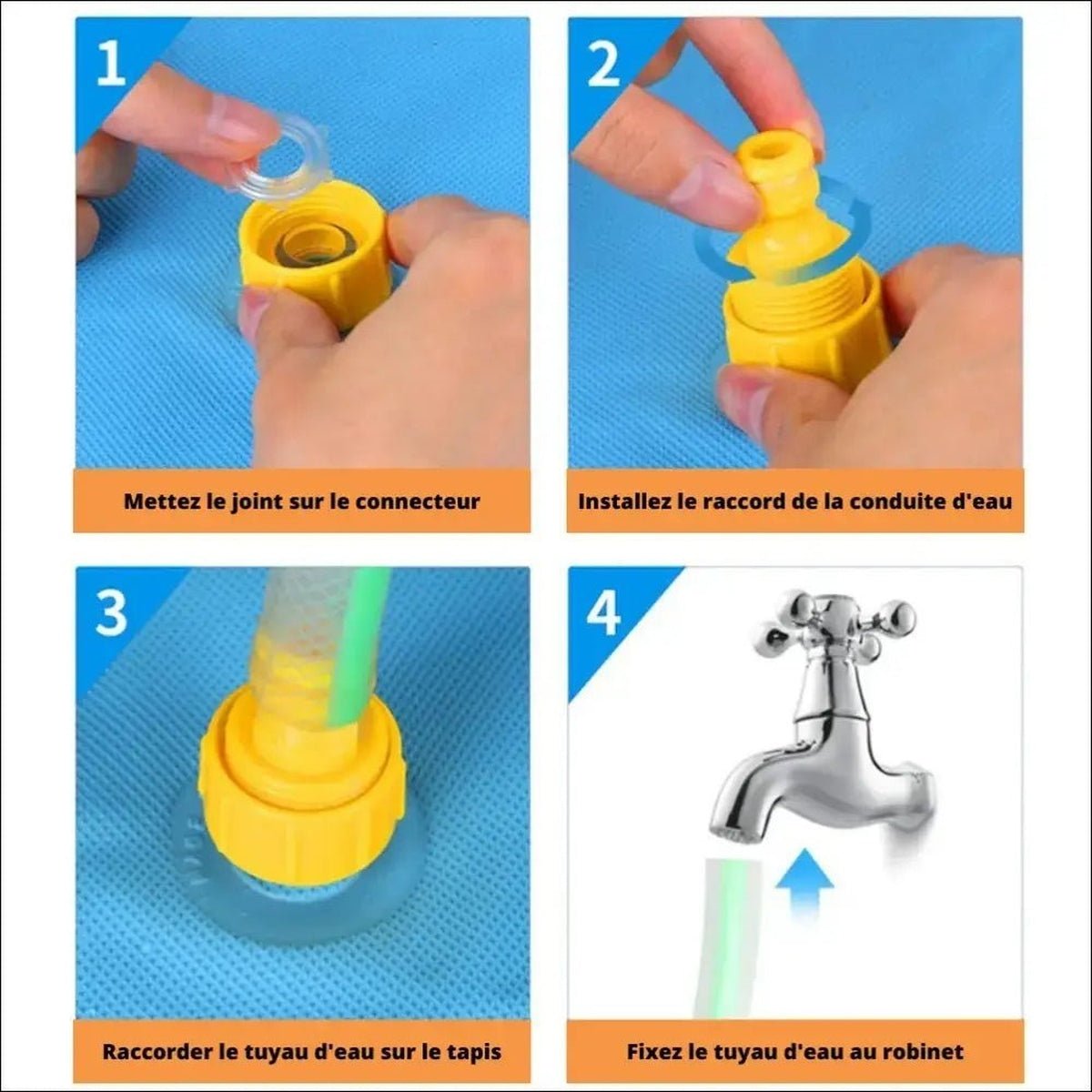 1

Mettez le joint sur le connecteur

2

Installez le raccord de la conduite d'eau

3

Raccorder le tuyau d'eau sur le tapis

4

Fixez le tuyau d'eau au robinet