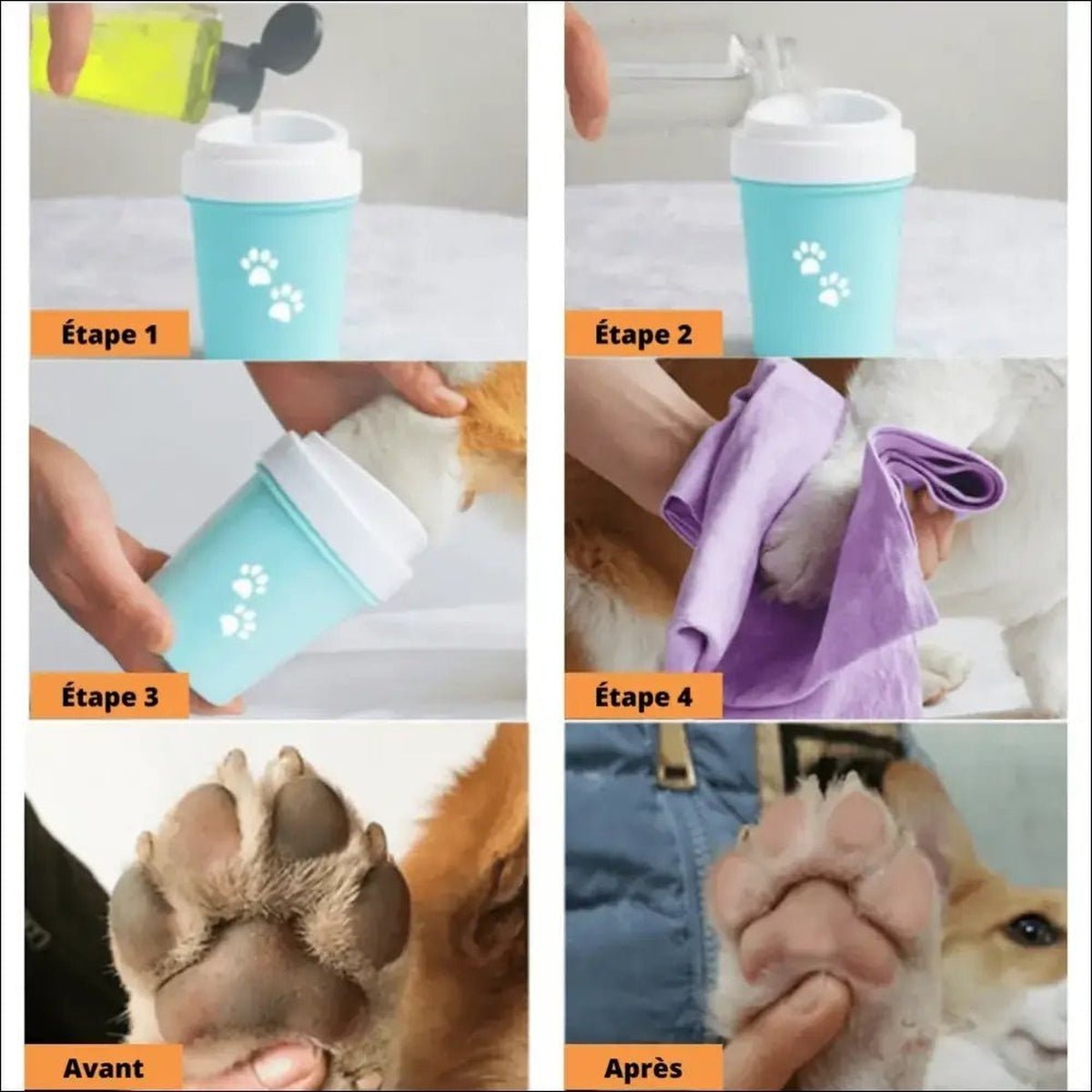 Étape 1

Étape 2

Étape 3

Étape 4

Avant

Après