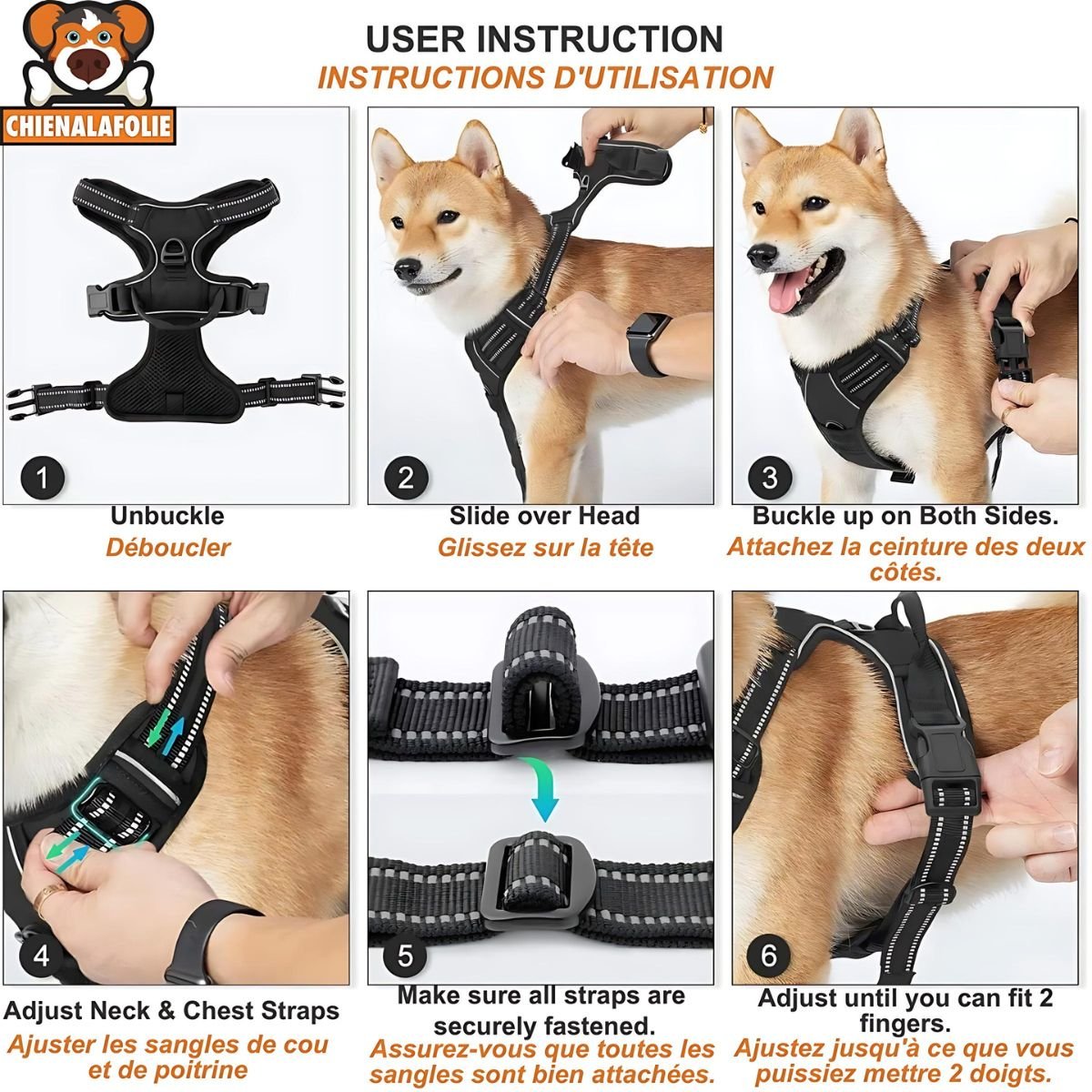 CHIENALAFOLIE

USER INSTRUCTION
INSTRUCTIONS D'UTILISATION

1
Unbuckle
Déboucler

2
Slide over Head
Glissez sur la tête

3
Buckle up on Both Sides.
Attachez la ceinture des deux côtés.

4
Adjust Neck & Chest Straps
Ajuster les sangles de cou et de poitrine

5
Make sure all straps are securely fastened.
Assurez-vous que toutes les sangles sont bien attachées.

6
Adjust until you can fit 2 fingers.
Ajustez jusqu'à ce que vous puissiez mettre 2 doigts.